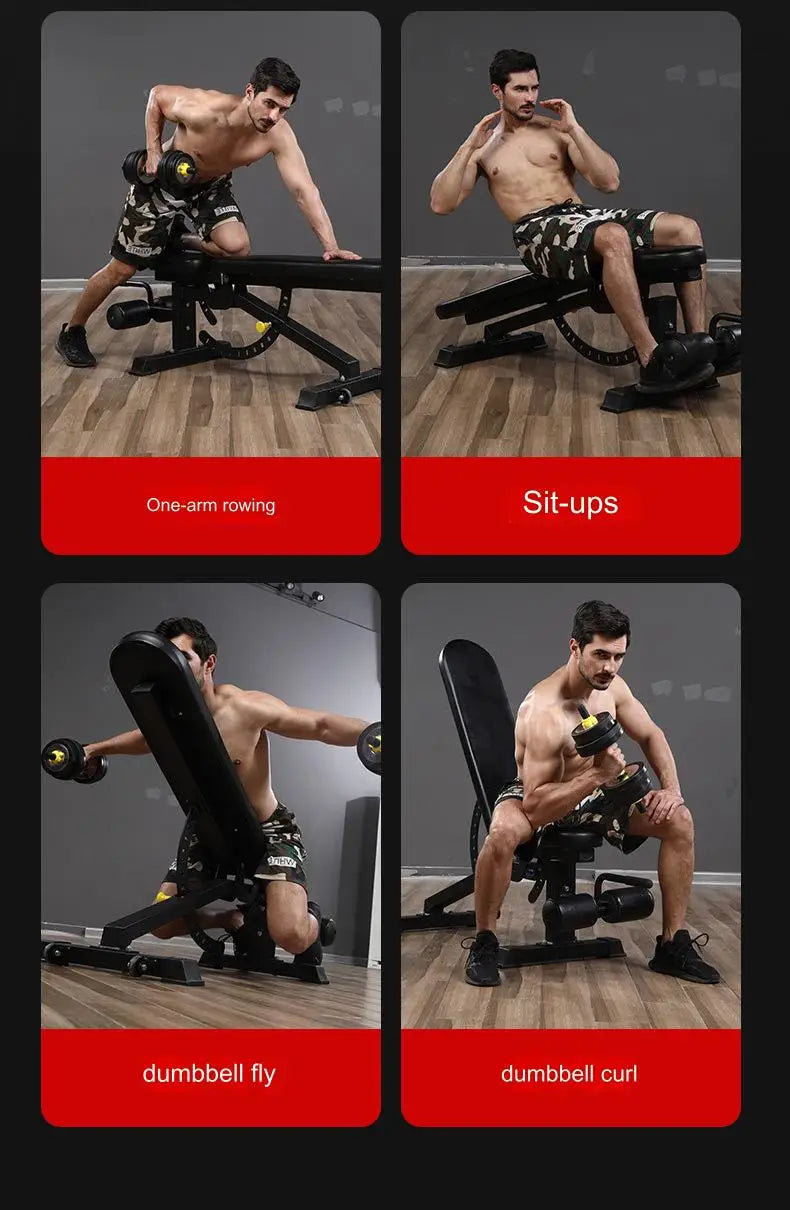 One-arm rowing

Sit-ups

dumbbell fly

dumbbell curl