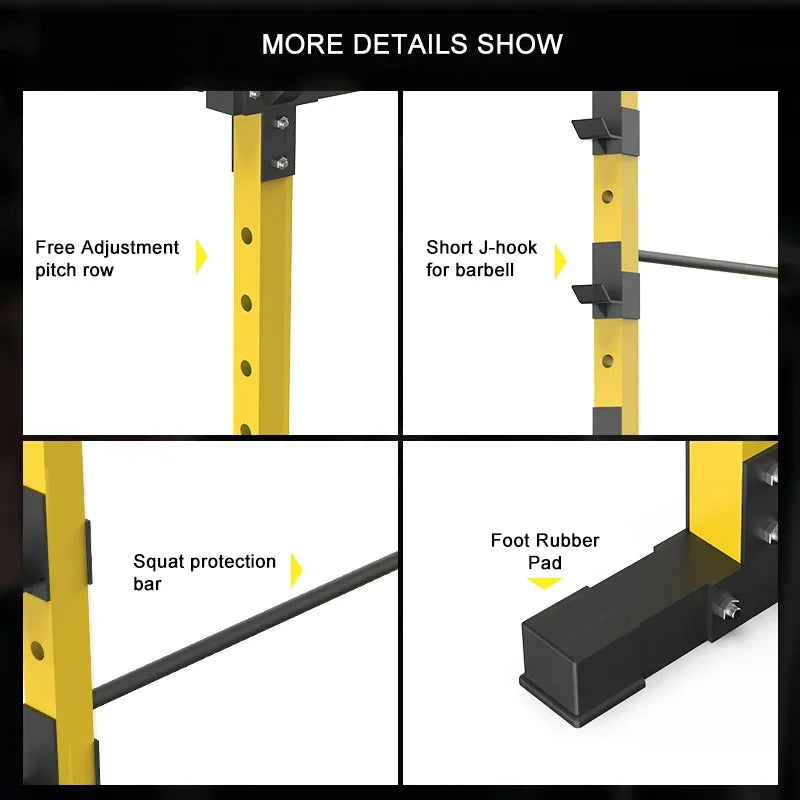 MORE DETAILS SHOW

Free Adjustment pitch row

Short J-hook for barbell

Squat protection bar

Foot Rubber Pad